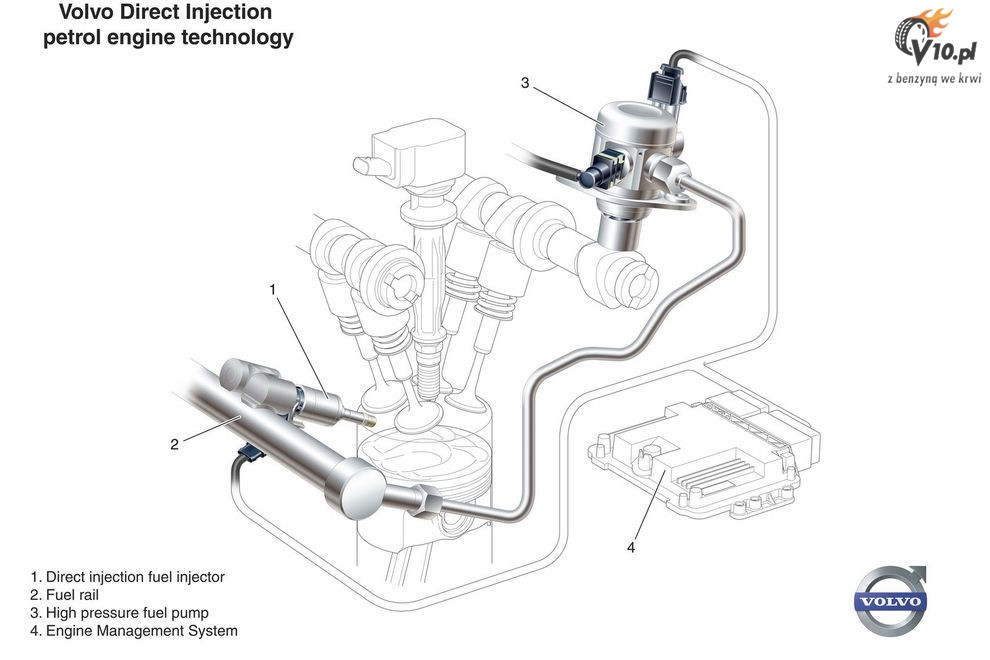 Volvo Direct Injection
petrol engine technology

V10.pl
z benzyną we krwi

3

1

2

4

1. Direct injection fuel injector
2. Fuel rail
3. High pressure fuel pump
4. Engine Management System

VOLVO