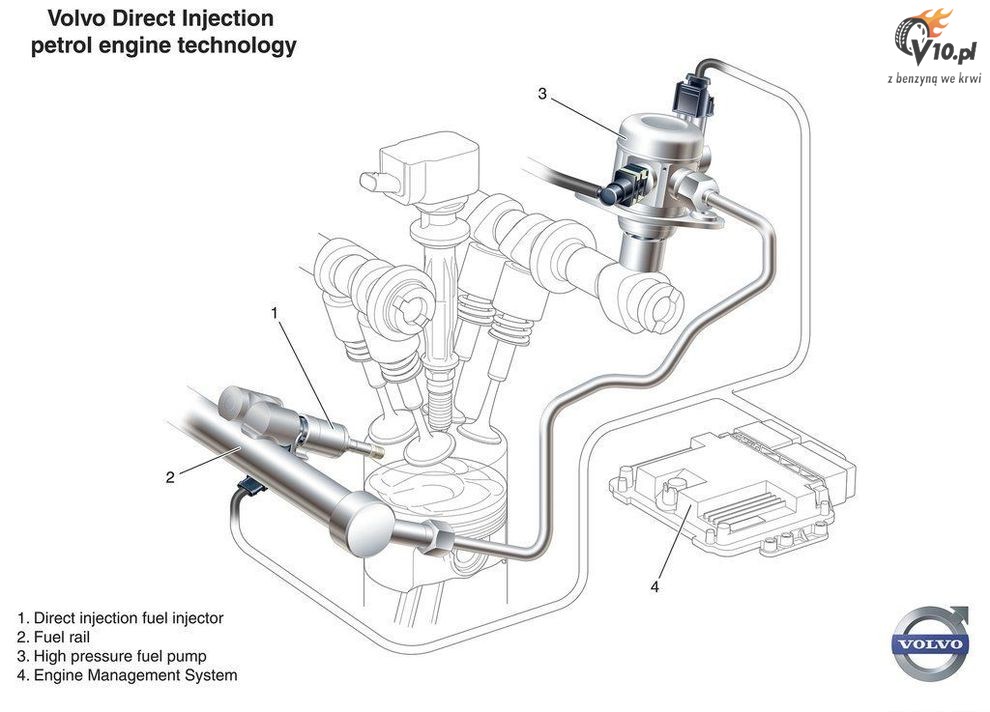 Volvo Direct Injection petrol engine technology

V10.pl
z benzyną we krwi

3

1

2

4

1. Direct injection fuel injector
2. Fuel rail
3. High pressure fuel pump
4. Engine Management System

VOLVO