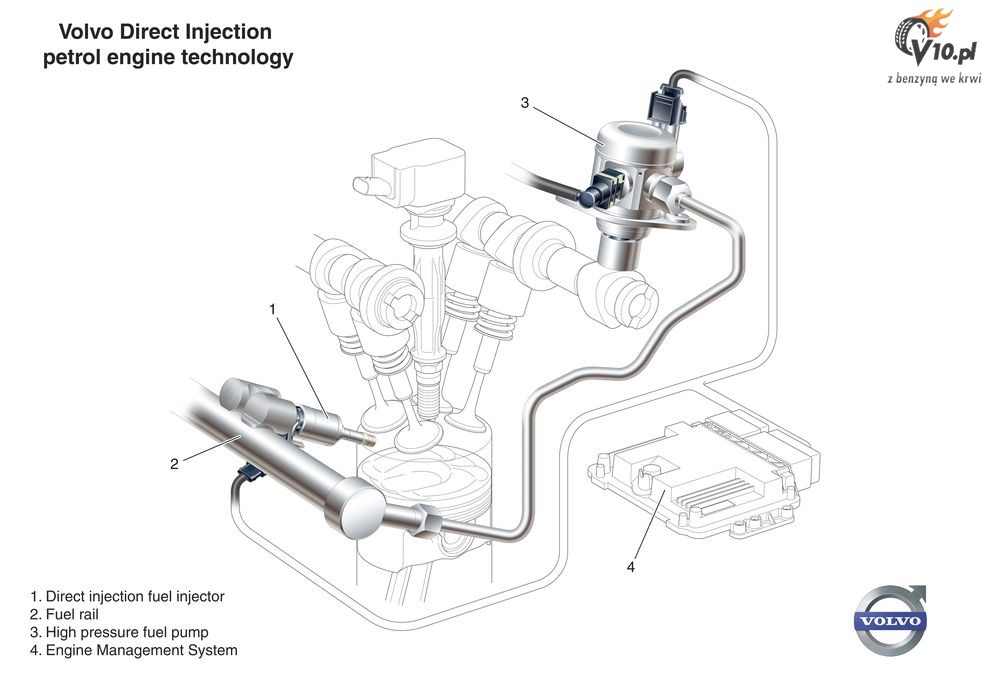 Volvo Direct Injection
petrol engine technology

V10.pl
z benzyną we krwi

3

1

2

4

1. Direct injection fuel injector
2. Fuel rail
3. High pressure fuel pump
4. Engine Management System

VOLVO