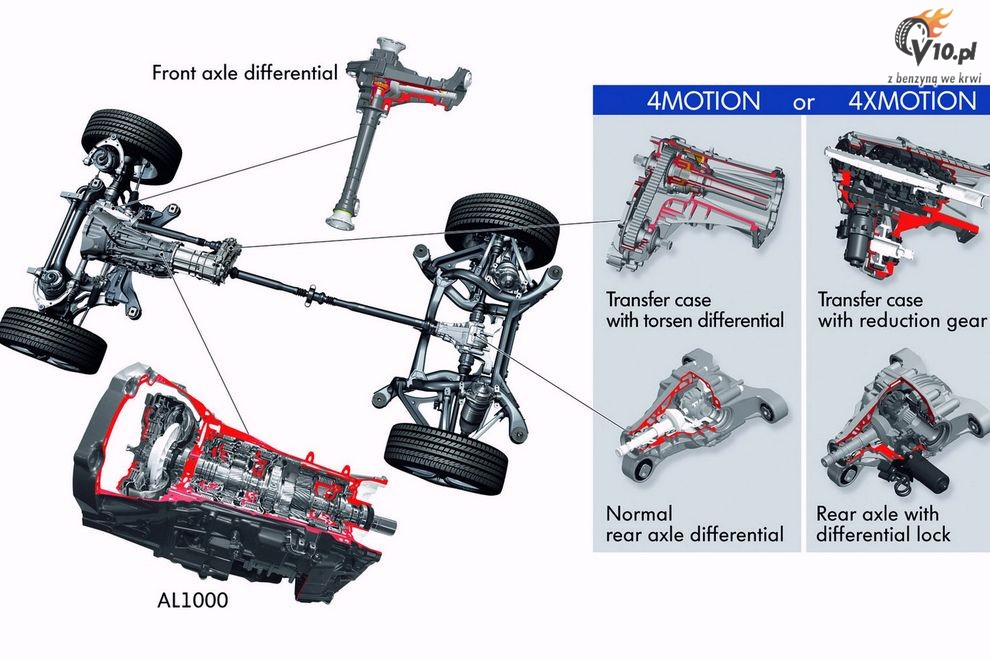 V10.pl
z benzyną we krwi

Front axle differential

4MOTION or 4XMOTION

Transfer case with torsen differential

Transfer case with reduction gear

Normal rear axle differential

Rear axle with differential lock

AL1000